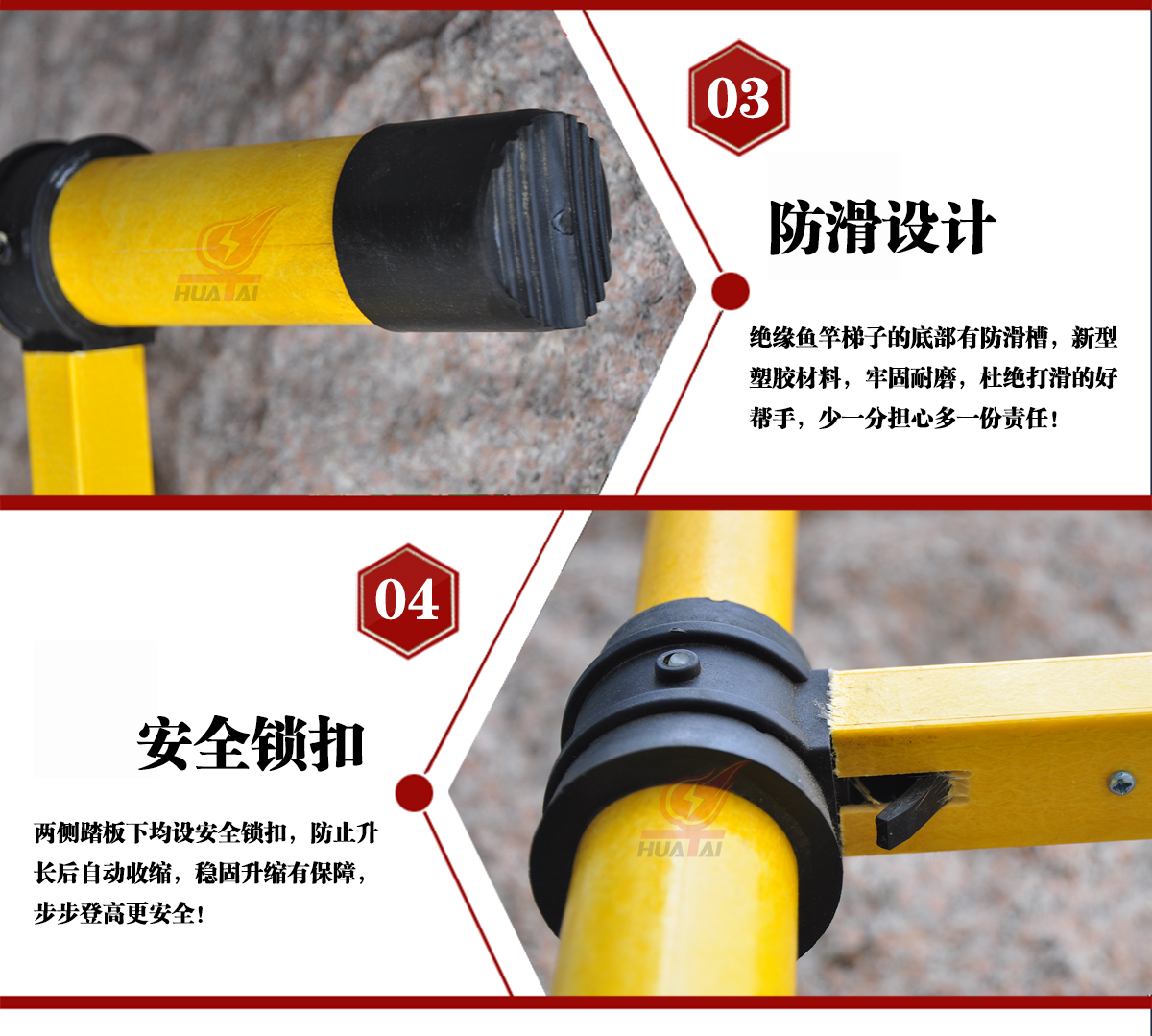 HUATAI

03

防滑设计

绝缘鱼竿梯子的底部有防滑槽，新型塑胶材料，牢固耐磨，杜绝打滑的好帮手，少一分担心多一份责任！

04

安全锁扣

两侧踏板下均设安全锁扣，防止升长后自动收缩，稳固升缩有保障，步步登高更安全！

HUATAI