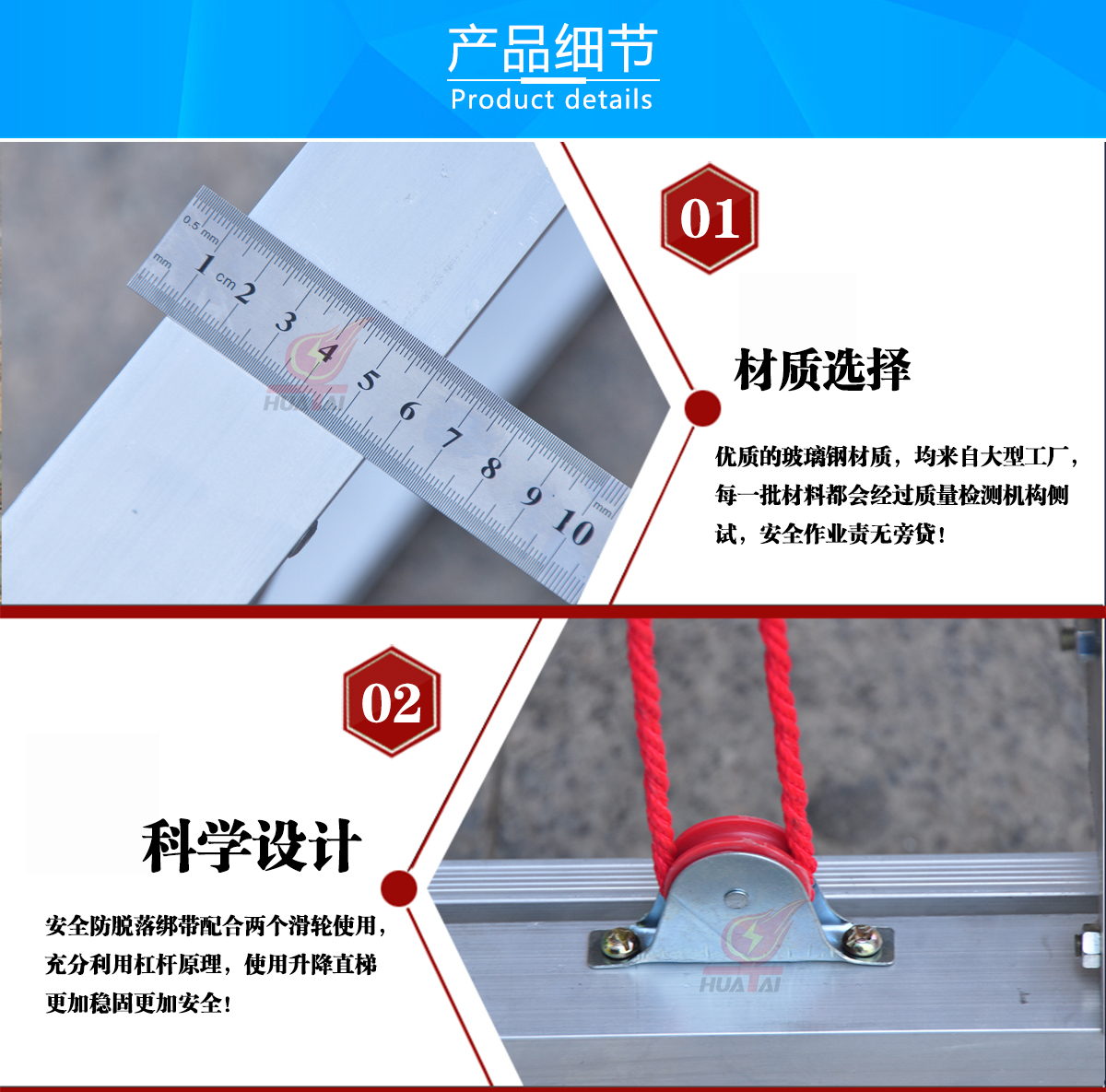 产品细节
Product details

0.5 mm
mm 1 cm 2 3 4 5 6 7 8 9 10 mm

HUATAI

01

材质选择

优质的玻璃钢材质，均来自大型工厂，每一批材料都会经过质量检测机构侧试，安全作业责无旁贷！

02

科学设计

安全防脱落绑带配合两个滑轮使用，充分利用杠杆原理，使用升降直梯更加稳固更加安全！

HUATAI