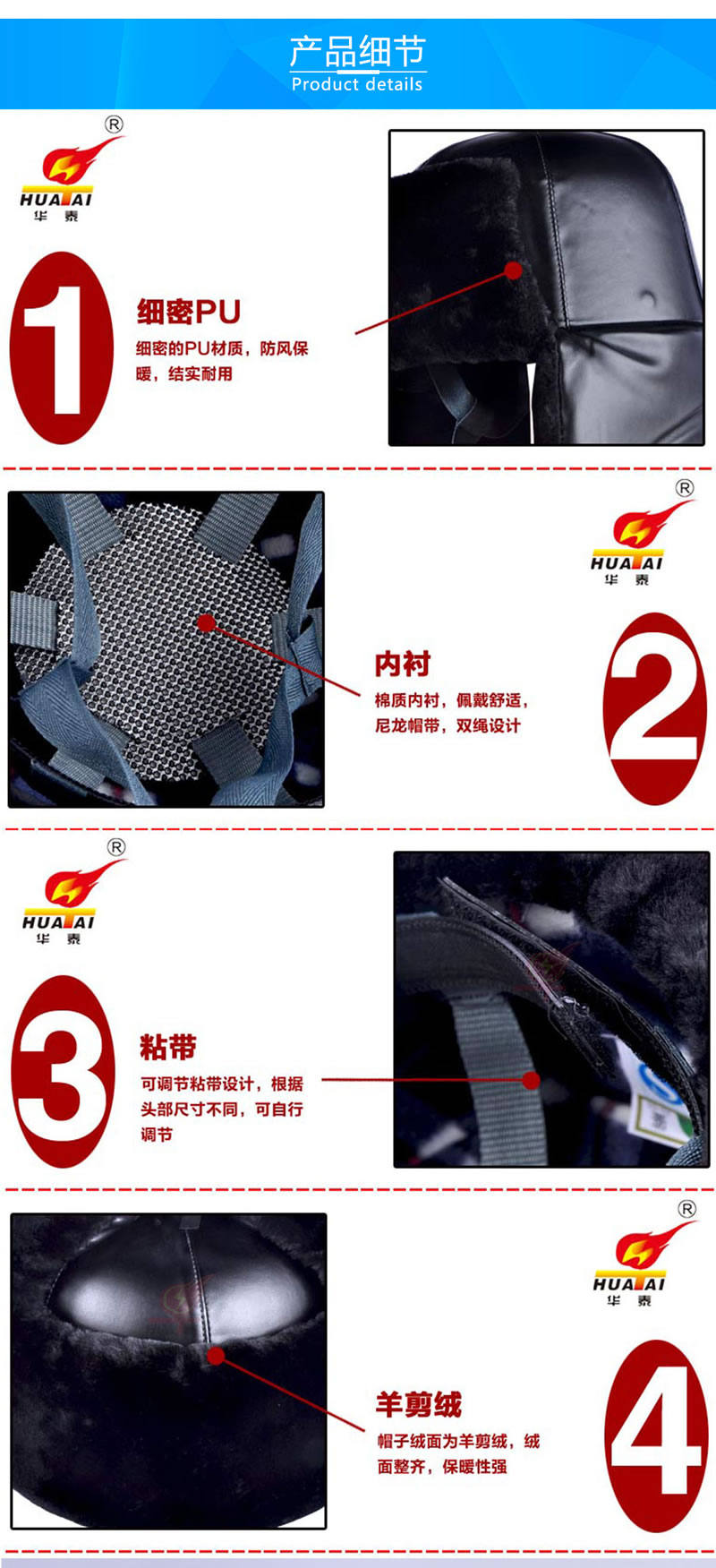 产品细节
Product details

®
HUATAI
华 泰

1

细密PU

细密的PU材质，防风保暖，结实耐用

®
HUATAI
华 泰

内衬

棉质内衬，佩戴舒适，尼龙帽带，双绳设计

2

®
HUATAI
华 泰

3

粘带

可调节粘带设计，根据头部尺寸不同，可自行调节

®
HUATAI
华 泰

羊剪绒

帽子绒面为羊剪绒，绒面整齐，保暖性强

4