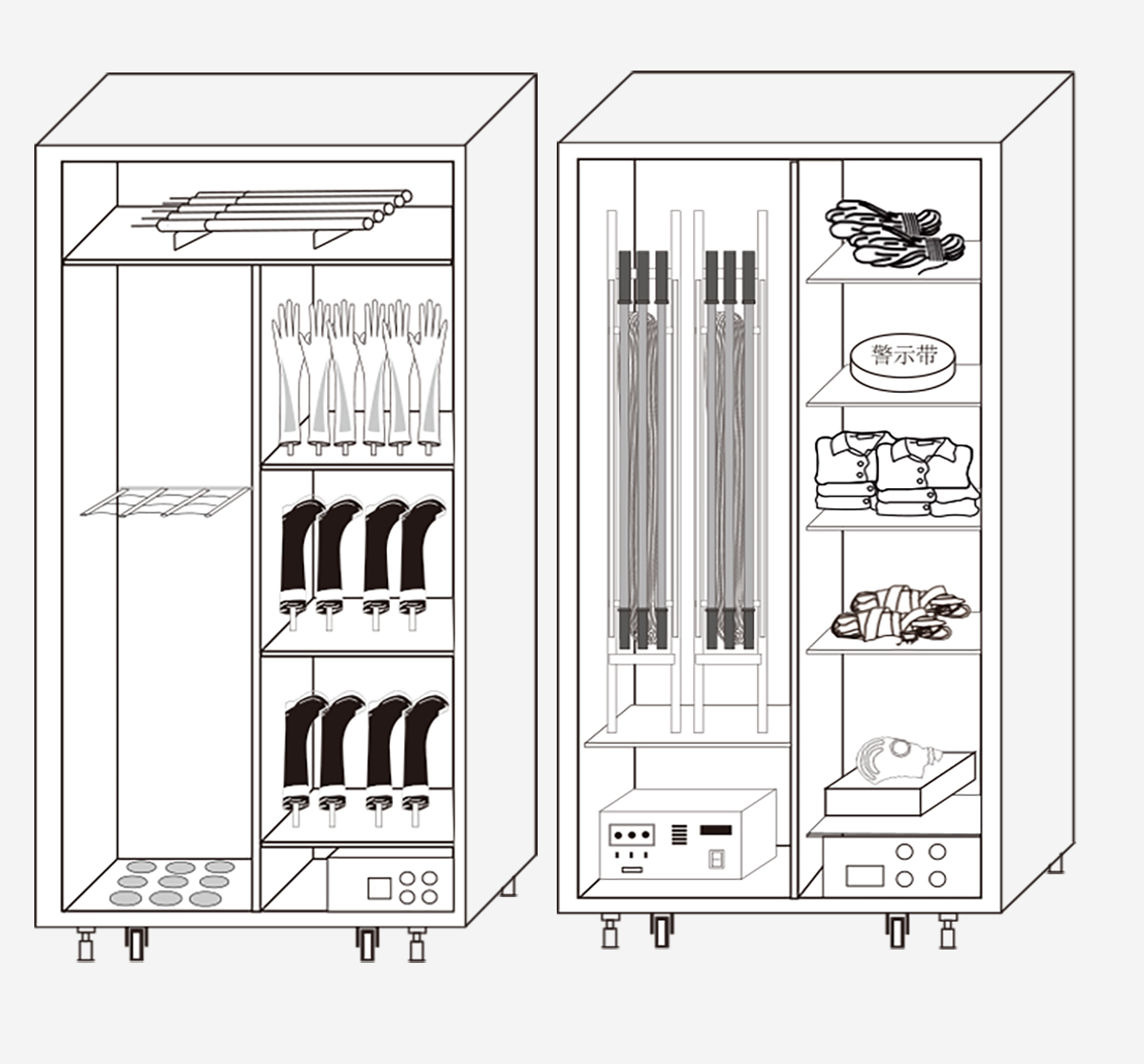 警示带