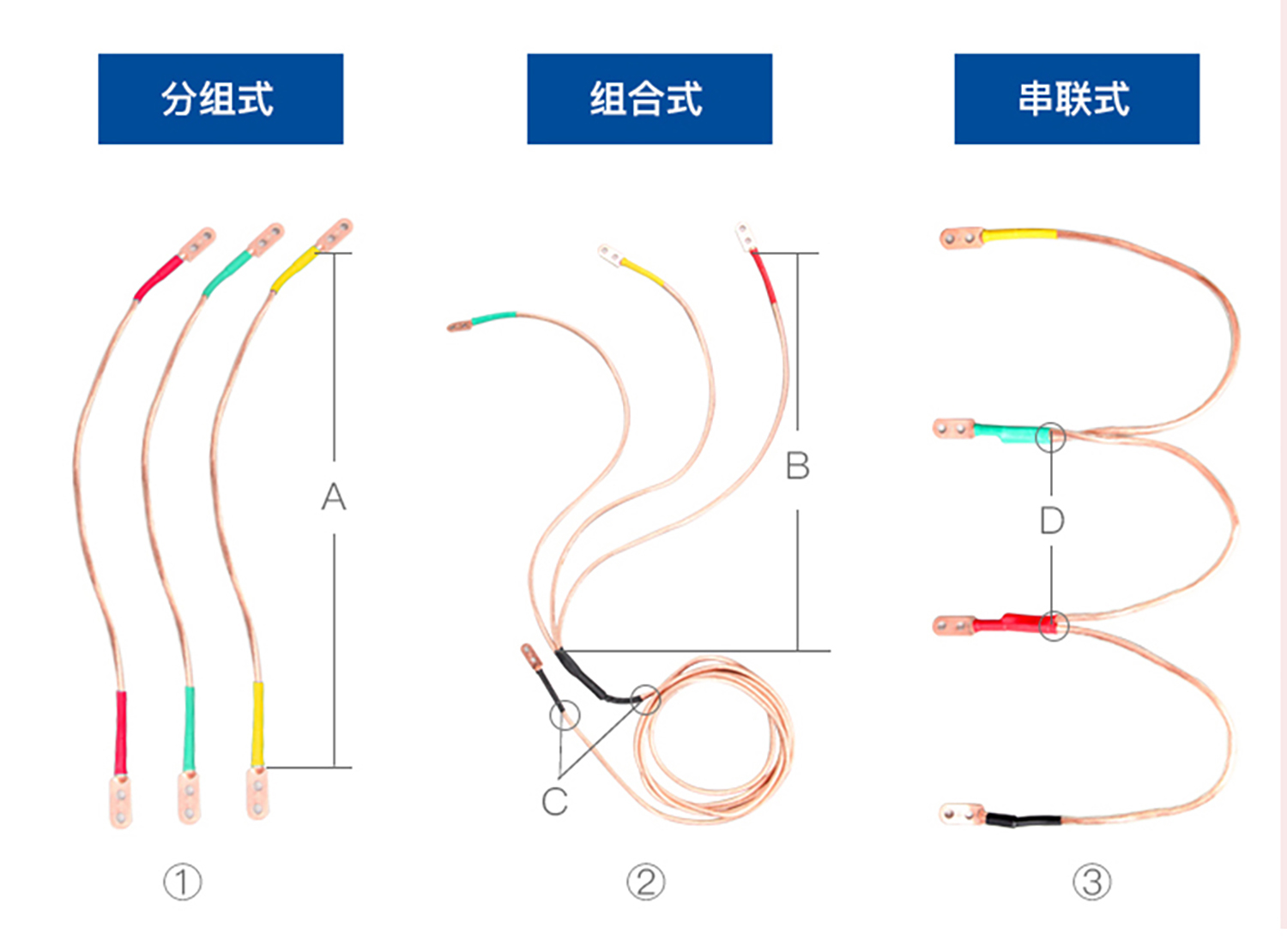 分组式

组合式

串联式

A

B

C

D

①

②

③